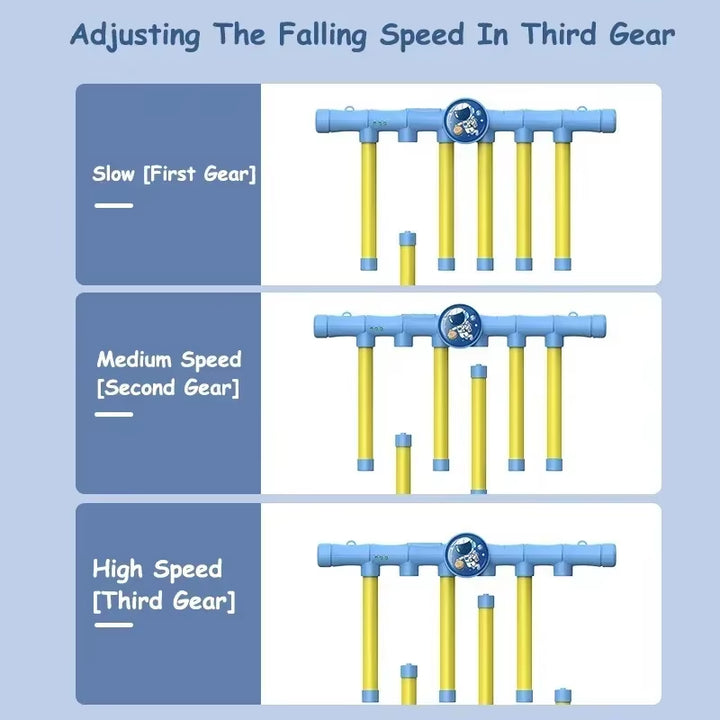 Adjusting The Falling Speed In Third Gear

Slow [First Gear]

Medium Speed [Second Gear]

High Speed [Third Gear]